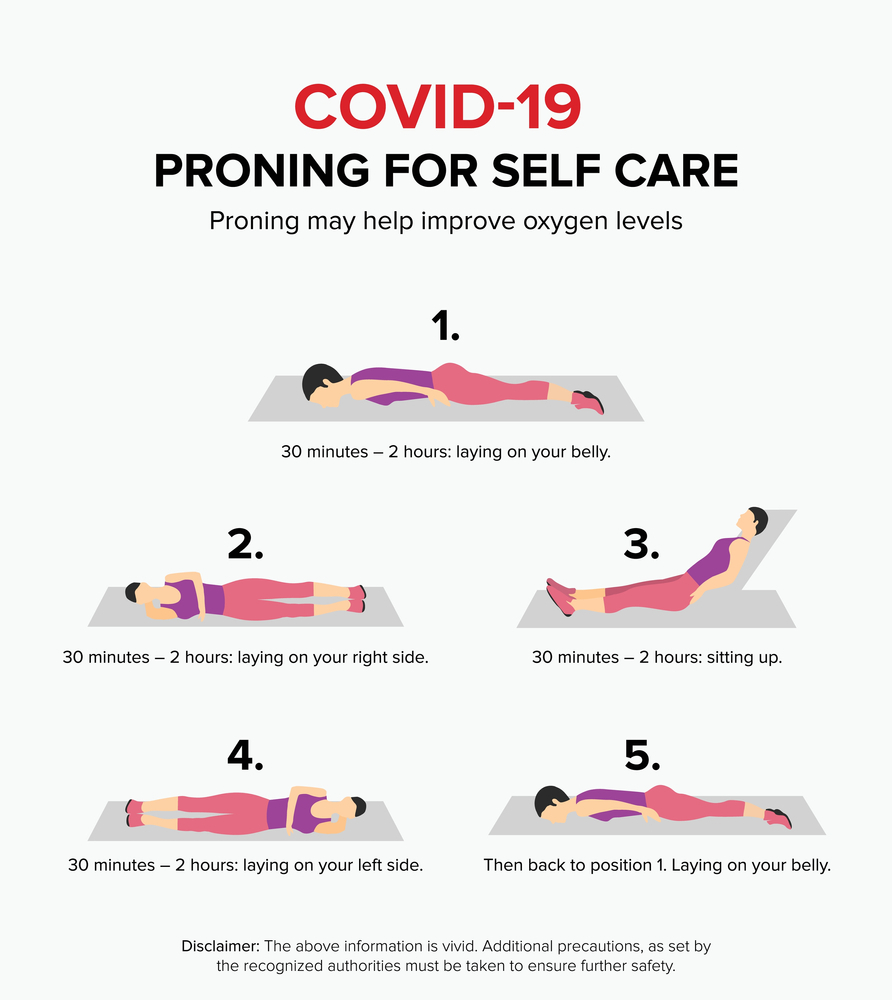 COVID-19

PRONING FOR SELF CARE

Proning may help improve oxygen levels

1.

30 minutes – 2 hours: laying on your belly.

2.

30 minutes – 2 hours: laying on your right side.

3.

30 minutes – 2 hours: sitting up.

4.

30 minutes – 2 hours: laying on your left side.

5.

Then back to position 1. Laying on your belly.

Disclaimer: The above information is vivid. Additional precautions, as set by the recognized authorities must be taken to ensure further safety.